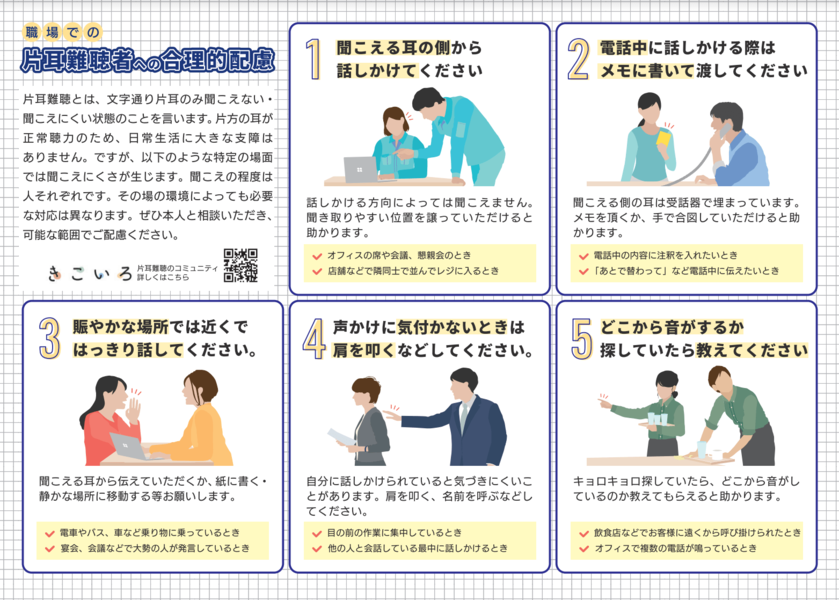 職場での
片耳難聴者への合理的配慮

片耳難聴とは、文字通り片耳のみ聞こえない・聞こえにくい状態のことを言います。片方の耳が正常聴力のため、日常生活に大きな支障はありません。ですが、以下のような特定の場面では聞こえにくさが生じます。聞こえの程度は人それぞれです。その場の環境によっても必要な対応は異なります。ぜひ本人と相談いただき、可能な範囲でご配慮ください。

きこいろ 片耳難聴のコミュニティ 詳しくはこちら

1 聞こえる耳の側から話しかけてください

話しかける方向によっては聞こえません。聞き取りやすい位置を譲っていただけると助かります。

オフィスの席や会議、懇親会のとき
店舗などで隣同士で並んでレジに入るとき

2 電話中に話しかける際はメモに書いて渡してください

聞こえる側の耳は受話器で埋まっています。メモを頂くか、手で合図していただけると助かります。

電話中の内容に注釈を入れたいとき
「あとで替わって」など電話中に伝えたいとき

3 賑やかな場所では近くではっきり話してください。

聞こえる耳から伝えていただくか、紙に書く・静かな場所に移動する等お願いします。

電車やバス、車など乗り物に乗っているとき
宴会、会議などで大勢の人が発言しているとき

4 声かけに気付かないときは肩を叩くなどしてください。

自分に話しかけられていると気づきにくいことがあります。肩を叩く、名前を呼ぶなどしてください。

目の前の作業に集中しているとき
他の人と会話している最中に話しかけるとき

5 どこから音がするか探していたら教えてください

キョロキョロ探していたら、どこから音がしているのか教えてもらえると助かります。

飲食店などでお客様に遠くから呼び掛けられたとき
オフィスで複数の電話が鳴っているとき