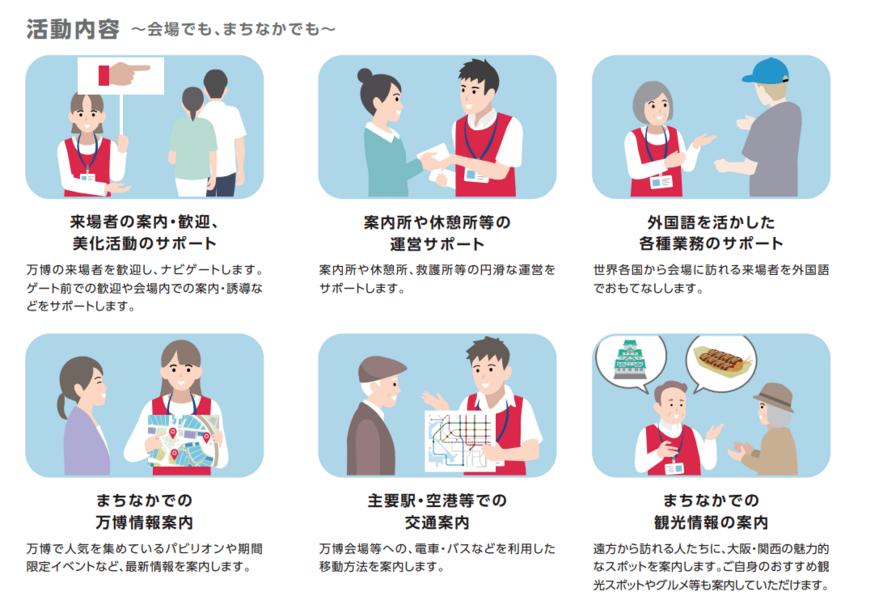 活動内容 ～会場でも、まちなかでも～

来場者の案内・歓迎、美化活動のサポート

万博の来場者を歓迎し、ナビゲートします。ゲート前での歓迎や会場内での案内・誘導などをサポートします。

案内所や休憩所等の運営サポート

案内所や休憩所、救護所等の円滑な運営をサポートします。

外国語を活かした各種業務のサポート

世界各国から会場に訪れる来場者を外国語でおもてなしします。

まちなかでの万博情報案内

万博で人気を集めているパビリオンや期間限定イベントなど、最新情報を案内します。

主要駅・空港等での交通案内

万博会場等への、電車・バスなどを利用した移動方法を案内します。

まちなかでの観光情報の案内

遠方から訪れる人たちに、大阪・関西の魅力的なスポットを案内します。ご自身のおすすめ観光スポットやグルメ等も案内していただけます。