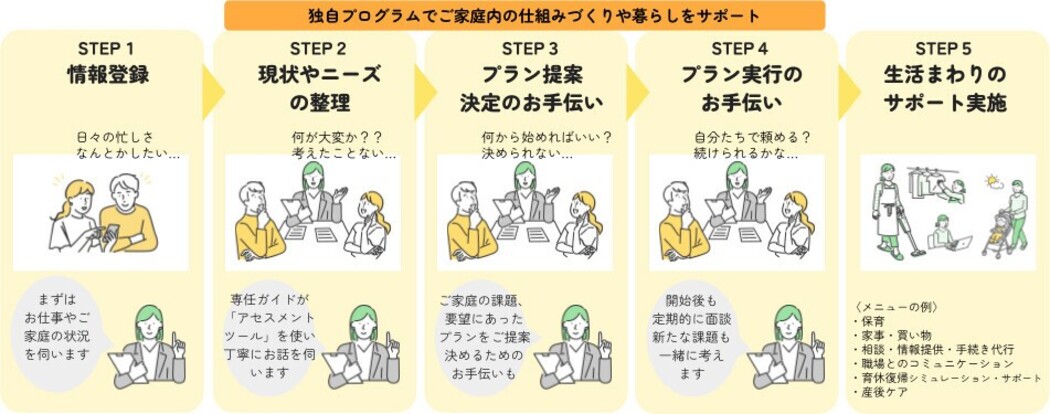 独自プログラムでご家庭内の仕組みづくりや暮らしをサポート

STEP 1
情報登録

日々の忙しさ
なんとかしたい…

まずは
お仕事やご
家庭の状況
を伺います

STEP 2
現状やニーズ
の整理

何が大変か？？
考えたことない…

専任ガイドが
「アセスメント
ツール」を使い
丁寧にお話を伺
います

STEP 3
プラン提案
決定のお手伝い

何から始めればいい？
決められない…

ご家庭の課題、
要望にあった
プランをご提案
決めるための
お手伝いも

STEP 4
プラン実行の
お手伝い

自分たちで頼める？
続けられるかな…

開始後も
定期的に面談
新たな課題も
一緒に考え
ます

STEP 5
生活まわりの
サポート実施

〈メニューの例〉
・保育
・家事・買い物
・相談・情報提供・手続き代行
・職場とのコミュニケーション
・育休復帰シミュレーション・サポート
・産後ケア