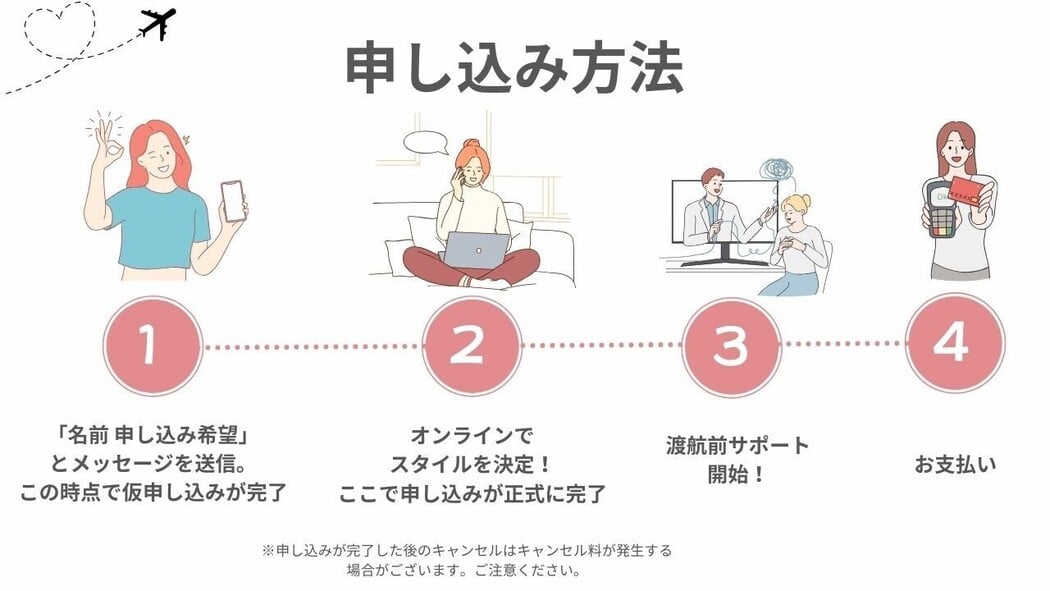 申し込み方法

1

「名前 申し込み希望」とメッセージを送信。この時点で仮申し込みが完了

2

オンラインでスタイルを決定！ここで申し込みが正式に完了

3

渡航前サポート開始！

4

お支払い

※申し込みが完了した後のキャンセルはキャンセル料が発生する場合がございます。ご注意ください。