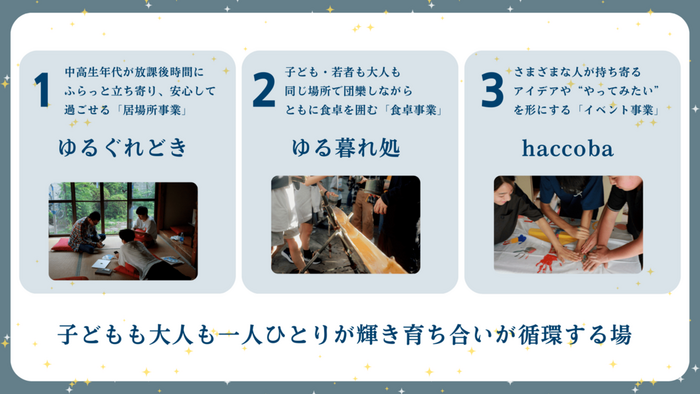 1
中高生年代が放課後時間にふらっと立ち寄り、安心して過ごせる「居場所事業」

ゆるぐれどき

2
子ども・若者も大人も同じ場所で団欒しながらともに食卓を囲む「食卓事業」

ゆる暮れ処

3
さまざまな人が持ち寄るアイデアや“やってみたい”を形にする「イベント事業」

haccoba

子どもも大人も一人ひとりが輝き育ち合いが循環する場